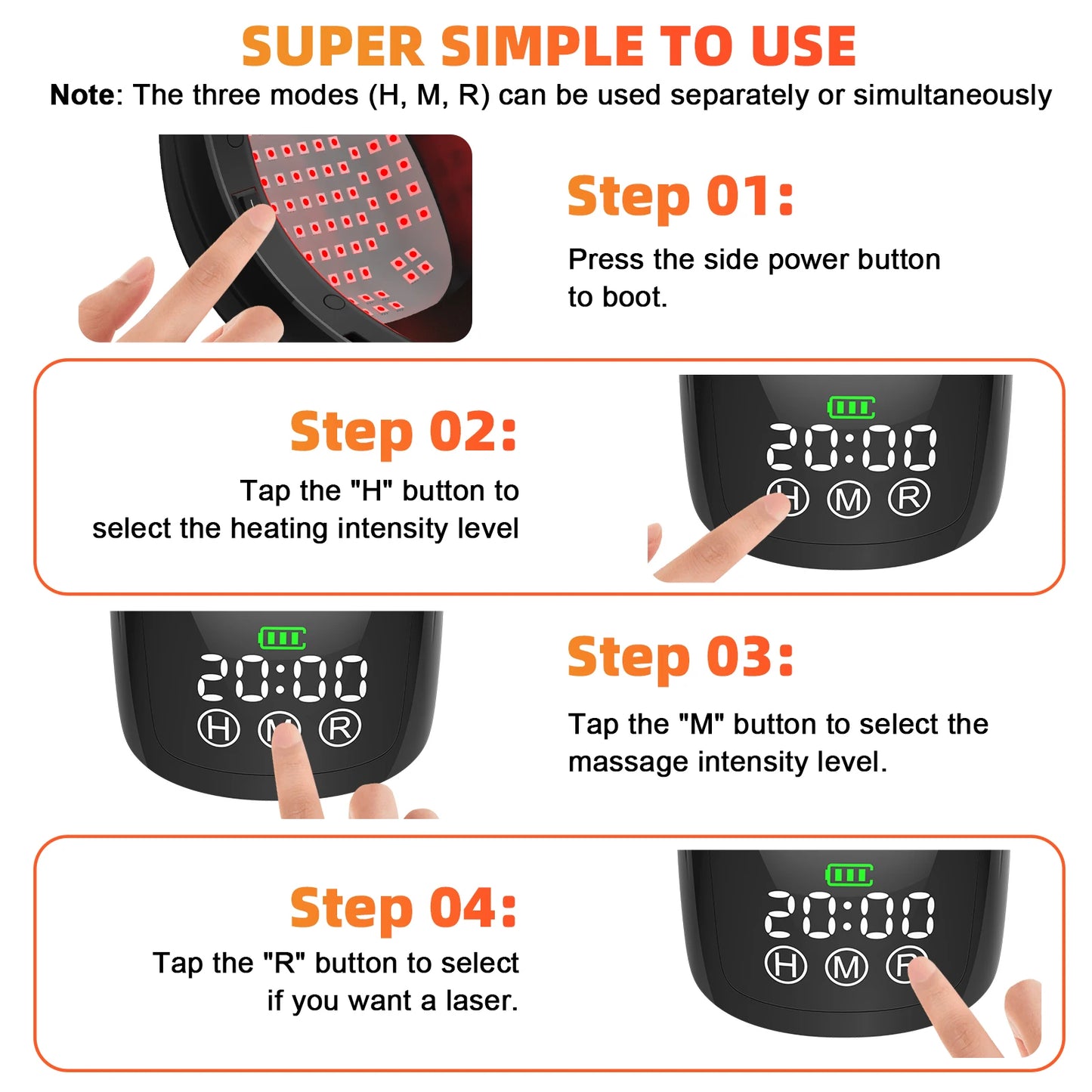 SUPER SIMPLE TO USE

Note: The three modes (H, M, R) can be used separately or simultaneously

Step 01:

Press the side power button to boot.

Step 02:

Tap the "H" button to select the heating intensity level

20:00

H M R

20:00

H M R

Step 03:

Tap the "M" button to select the massage intensity level.

Step 04:

Tap the "R" button to select if you want a laser.

20:00

H M R